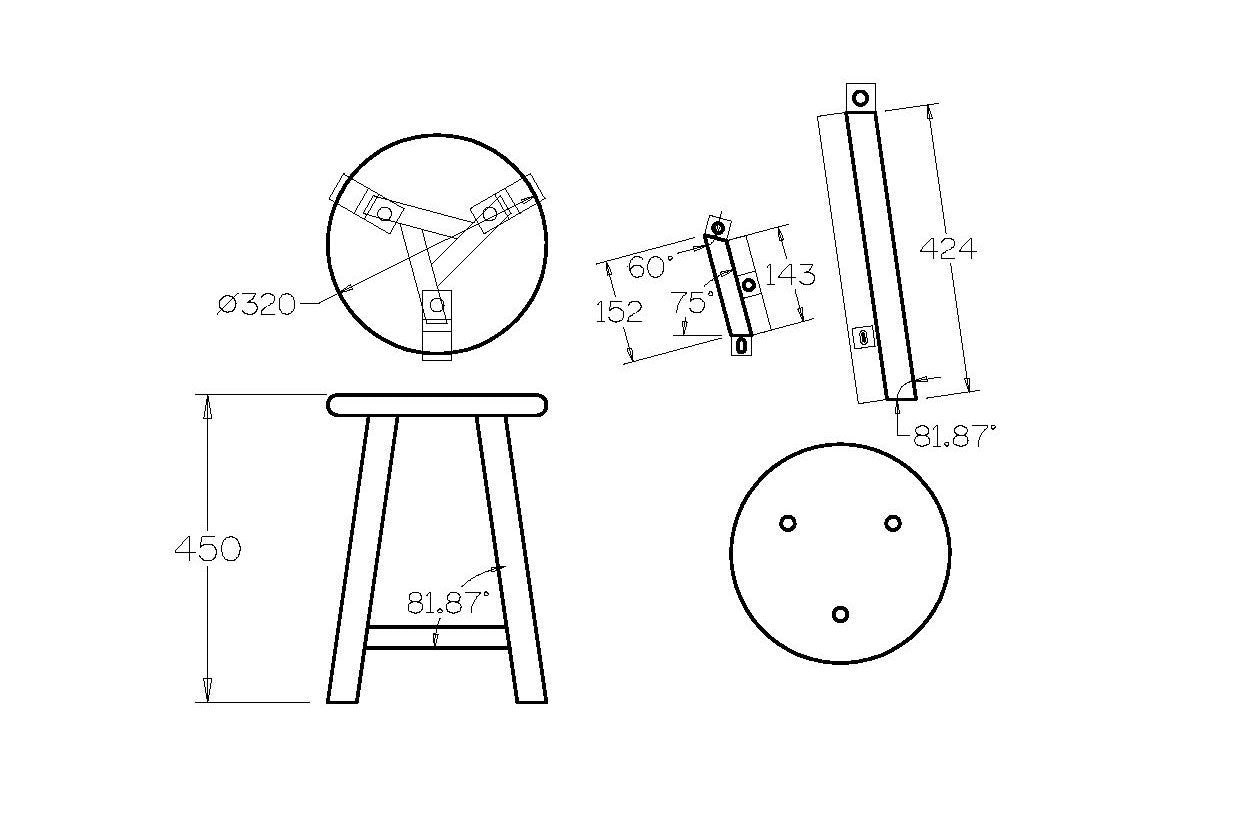 Ø320

60°
75°
152
143

424

81.87°

450

81.87°